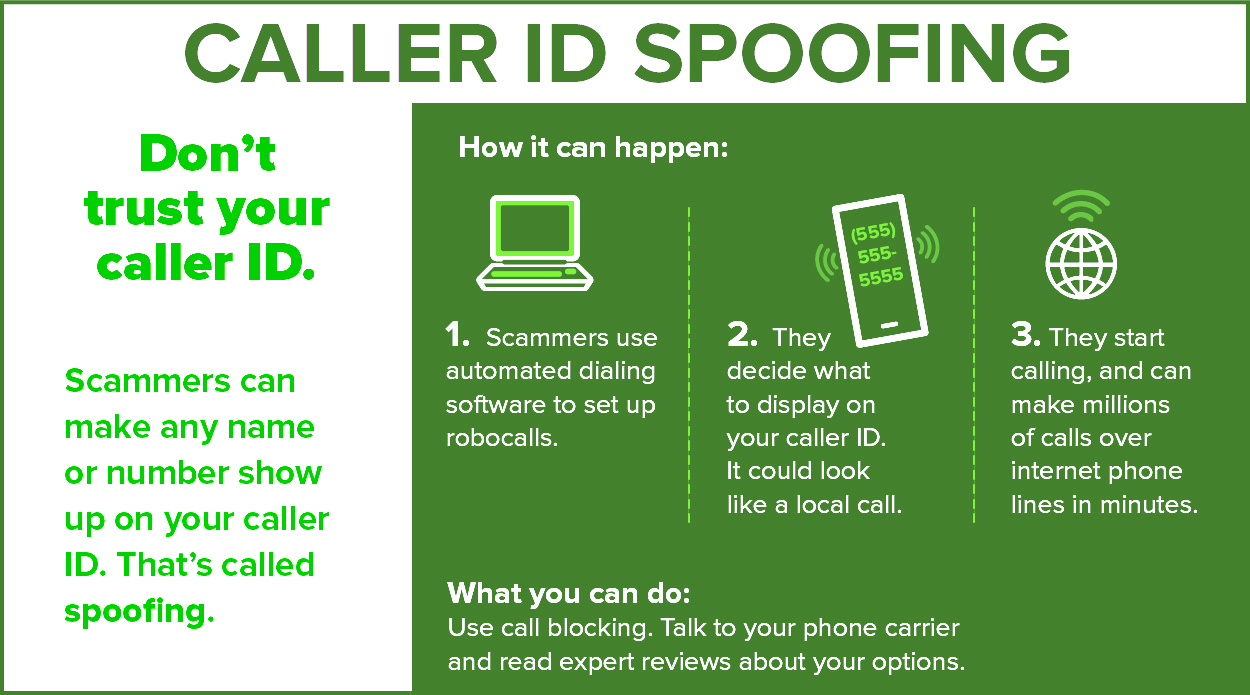 CALLER ID SPOOFING

Don't trust your caller ID.

Scammers can make any name or number show up on your caller ID. That's called spoofing.

How it can happen:

(555) 555-5555

1. Scammers use automated dialing software to set up robocalls.

2. They decide what to display on your caller ID. It could look like a local call.

3. They start calling, and can make millions of calls over internet phone lines in minutes.

What you can do:
Use call blocking. Talk to your phone carrier and read expert reviews about your options.